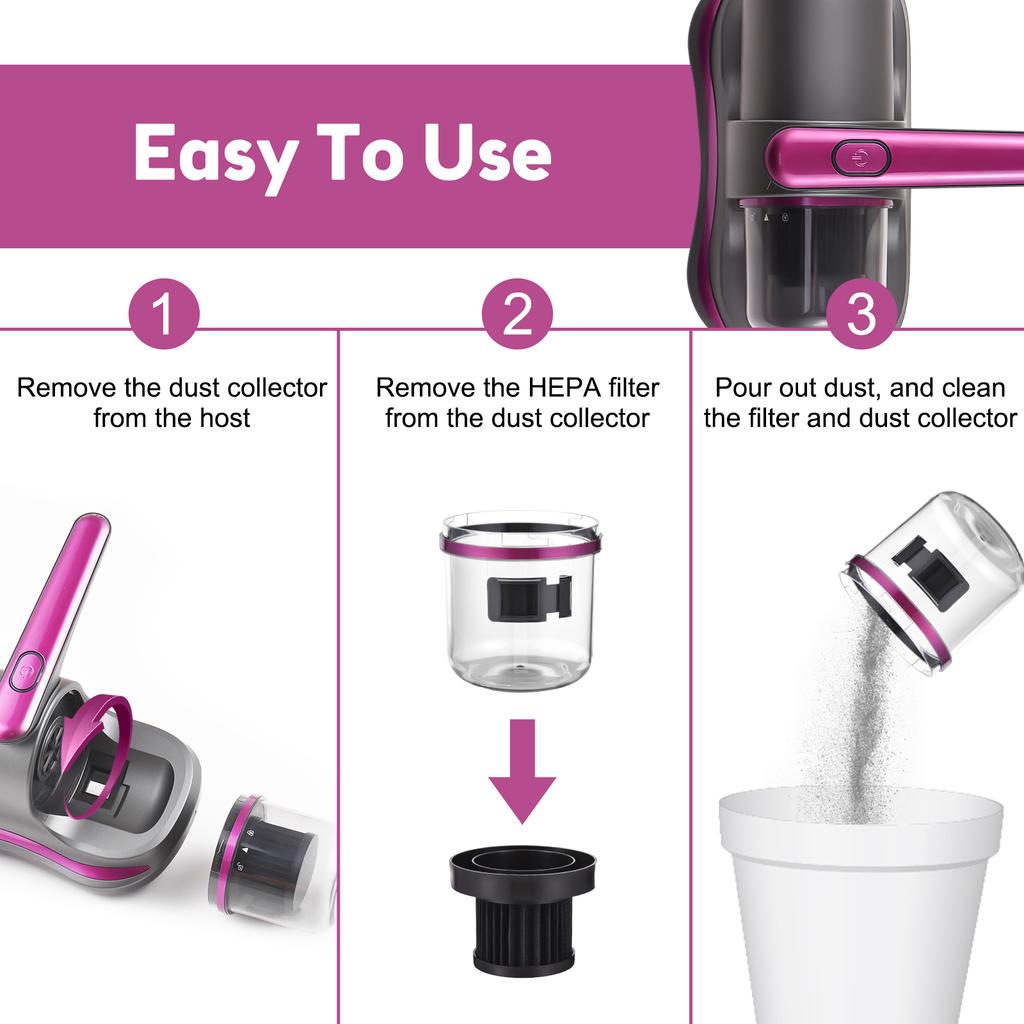 Easy To Use

1

Remove the dust collector from the host

2

Remove the HEPA filter from the dust collector

3

Pour out dust, and clean the filter and dust collector